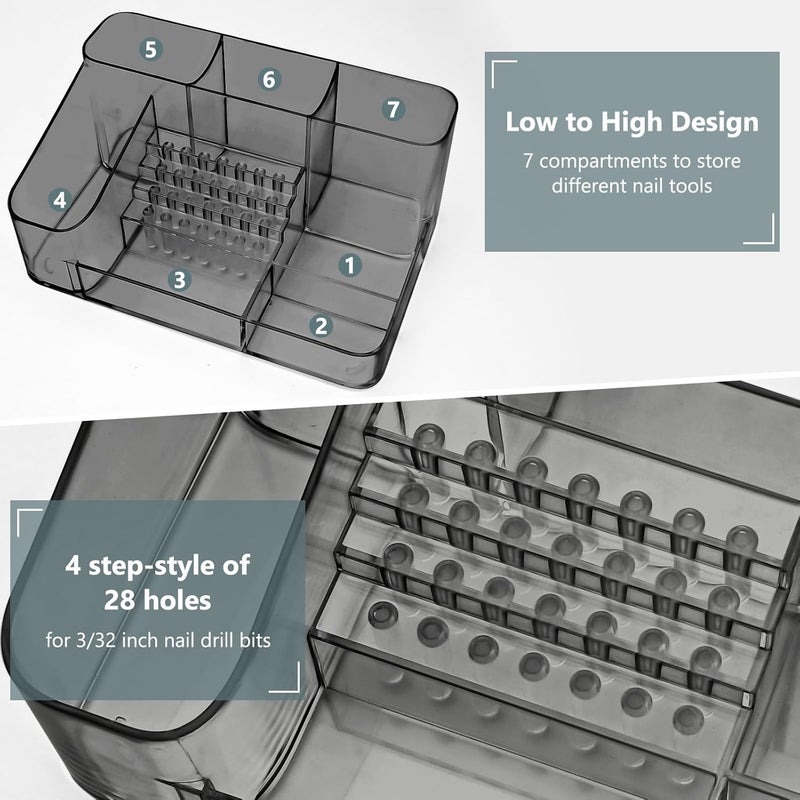 5
6
7
4
3
1
2

Low to High Design
7 compartments to store different nail tools

4 step-style of 28 holes
for 3/32 inch nail drill bits